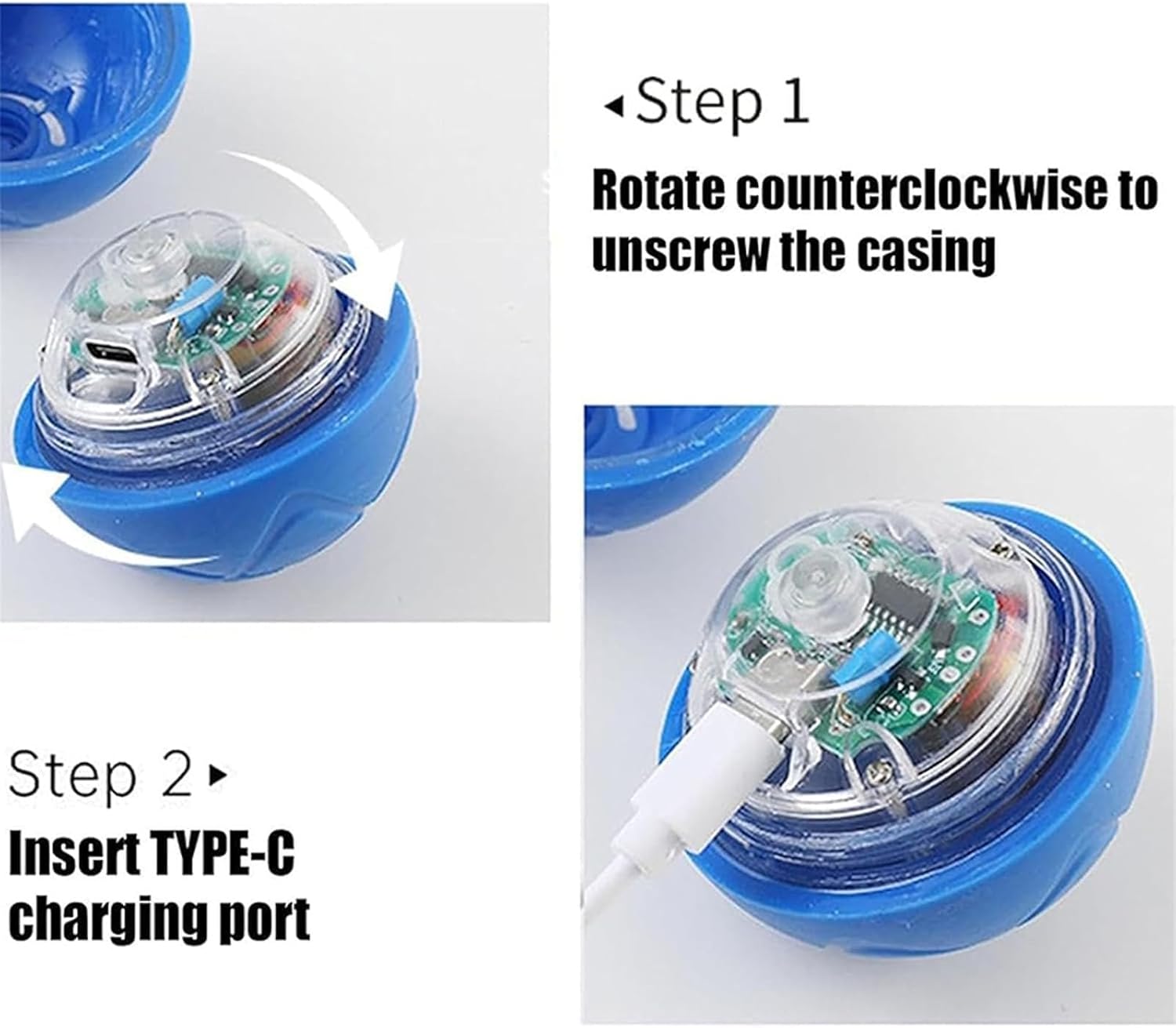 ◂Step 1

Rotate counterclockwise to unscrew the casing

Step 2▸

Insert TYPE-C charging port